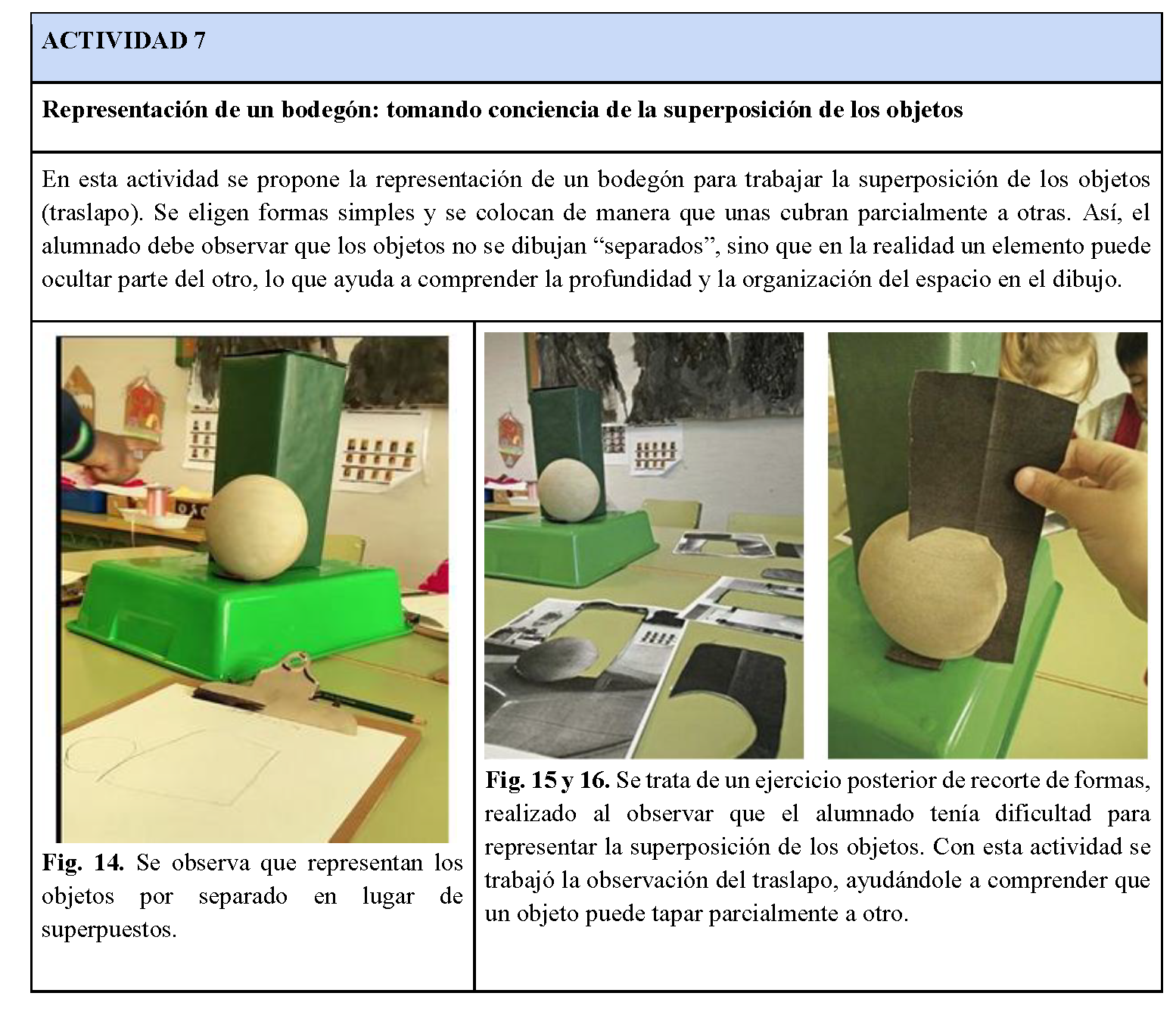 ACTIVIDAD 7

Representación de un bodegón: tomando conciencia de la superposición de los objetos

En esta actividad se propone la representación de un bodegón para trabajar la superposición de los objetos (traslapo). Se eligen formas simples y se colocan de manera que unas cubran parcialmente a otras. Así, el alumnado debe observar que los objetos no se dibujan “separados”, sino que en la realidad un elemento puede ocultar parte del otro, lo que ayuda a comprender la profundidad y la organización del espacio en el dibujo.

Fig. 14. Se observa que representan los objetos por separado en lugar de superpuestos.

Fig. 15 y 16. Se trata de un ejercicio posterior de recorte de formas, realizado al observar que el alumnado tenía dificultad para representar la superposición de los objetos. Con esta actividad se trabajó la observación del traslapo, ayudándole a comprender que un objeto puede tapar parcialmente a otro.